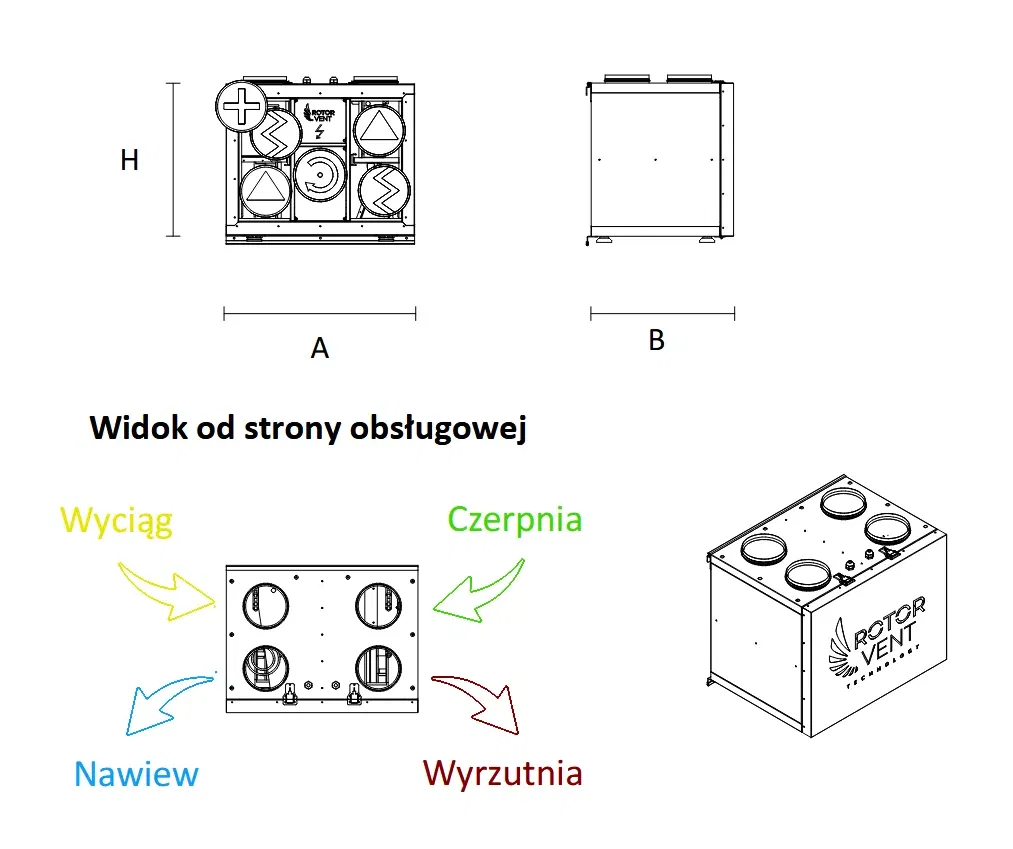 H

ROTOR VENT

A

B

Widok od strony obsługowej

Wyciąg

Czerpnia

Nawiew

Wyrzutnia

ROTOR VENT TECHNOLOGY